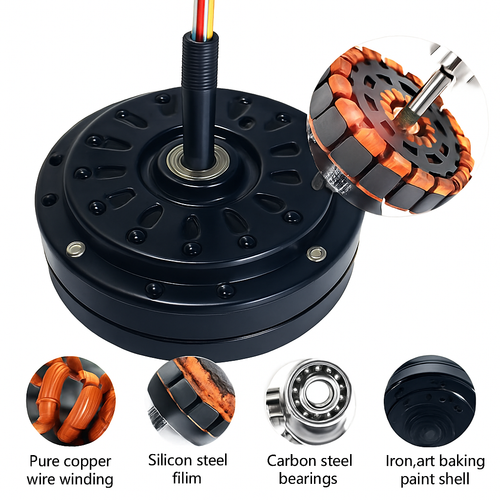 Pure copper wire winding

Silicon steel filim

Carbon steel bearings

Iron,art baking paint shell