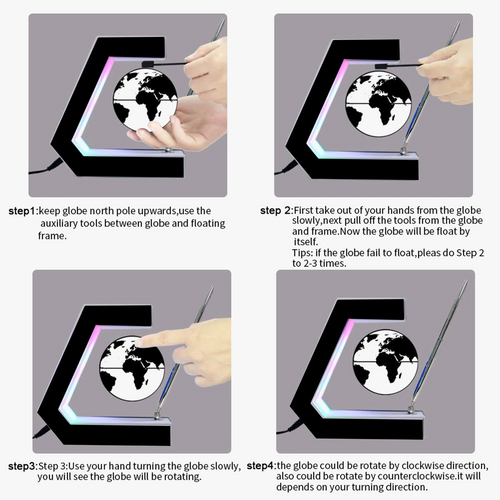 step1:keep globe north pole upwards,use the auxiliary tools between globe and floating frame.

step 2:First take out of your hands from the globe slowly,next pull off the tools from the globe and frame.Now the globe will be float by itself.
Tips: if the globe fail to float,pleas do Step 2 to 2-3 times.

step3:Step 3:Use your hand turning the globe slowly, you will see the globe will be rotating.

step4:the globe could be rotate by clockwise direction, also could be rotate by counterclockwise.it will depends on your turning direction.