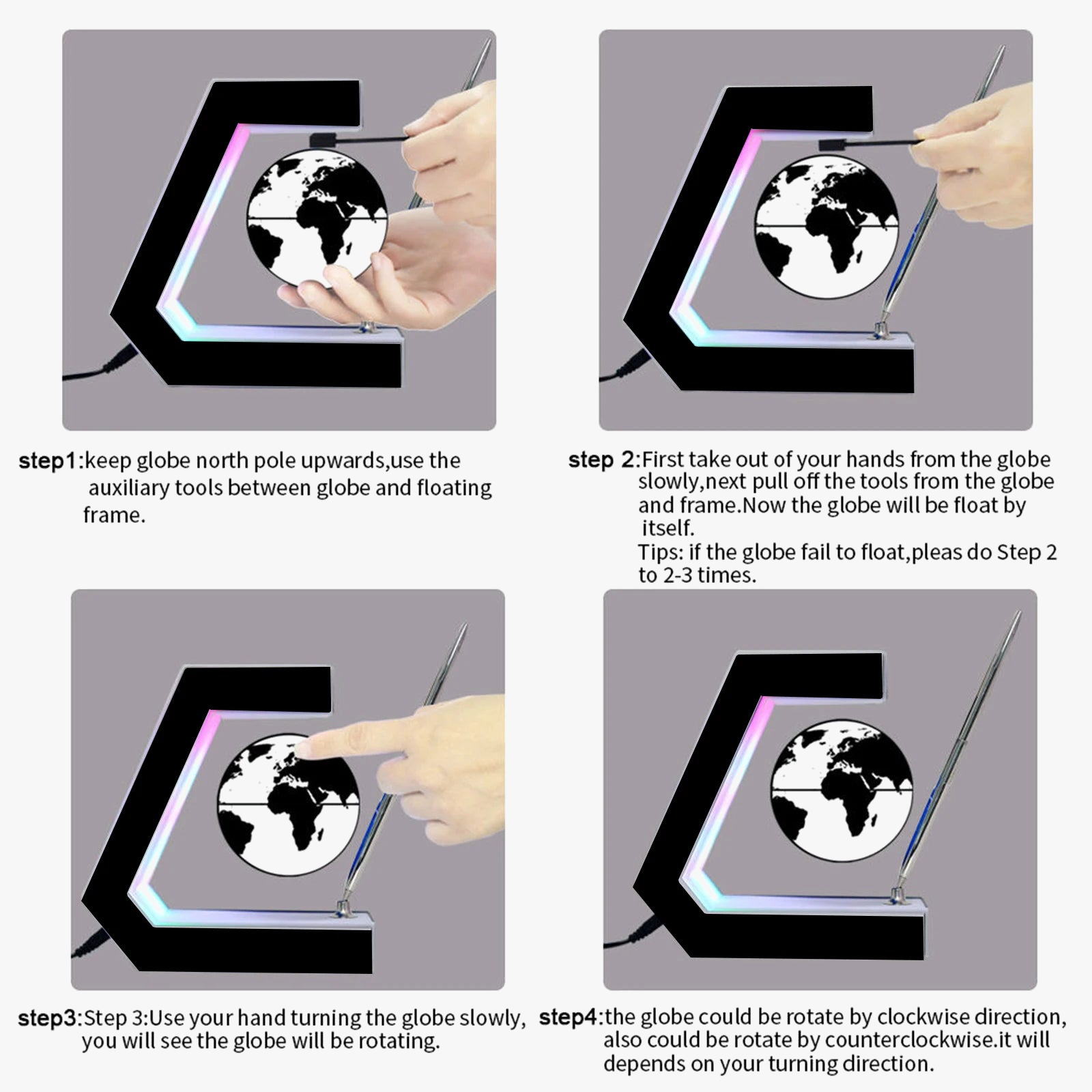 step1:keep globe north pole upwards,use the auxiliary tools between globe and floating frame.

step 2:First take out of your hands from the globe slowly,next pull off the tools from the globe and frame.Now the globe will be float by itself.
Tips: if the globe fail to float,pleas do Step 2 to 2-3 times.

step3:Step 3:Use your hand turning the globe slowly, you will see the globe will be rotating.

step4:the globe could be rotate by clockwise direction, also could be rotate by counterclockwise.it will depends on your turning direction.