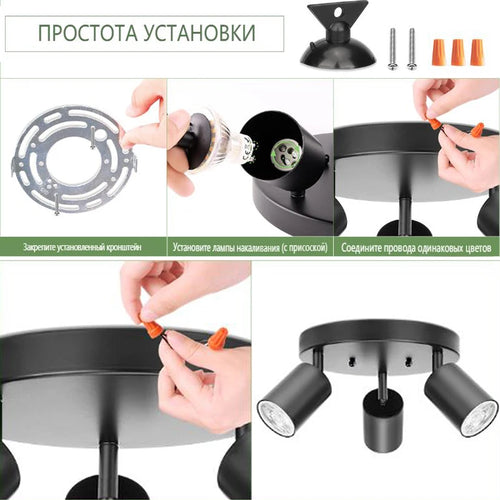 ПРОСТОТА УСТАНОВКИ

Закрепите установленный кронштейн

Установите лампы накаливания (с присоской)

Соедините провода одинаковых цветов