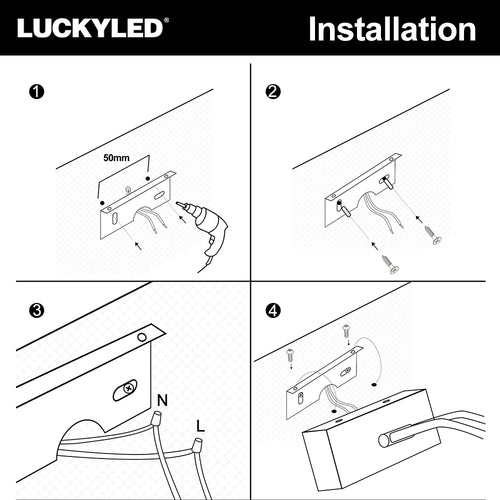 LUCKYLED®

Installation

❶

50mm

❷

❸

N

L

❹